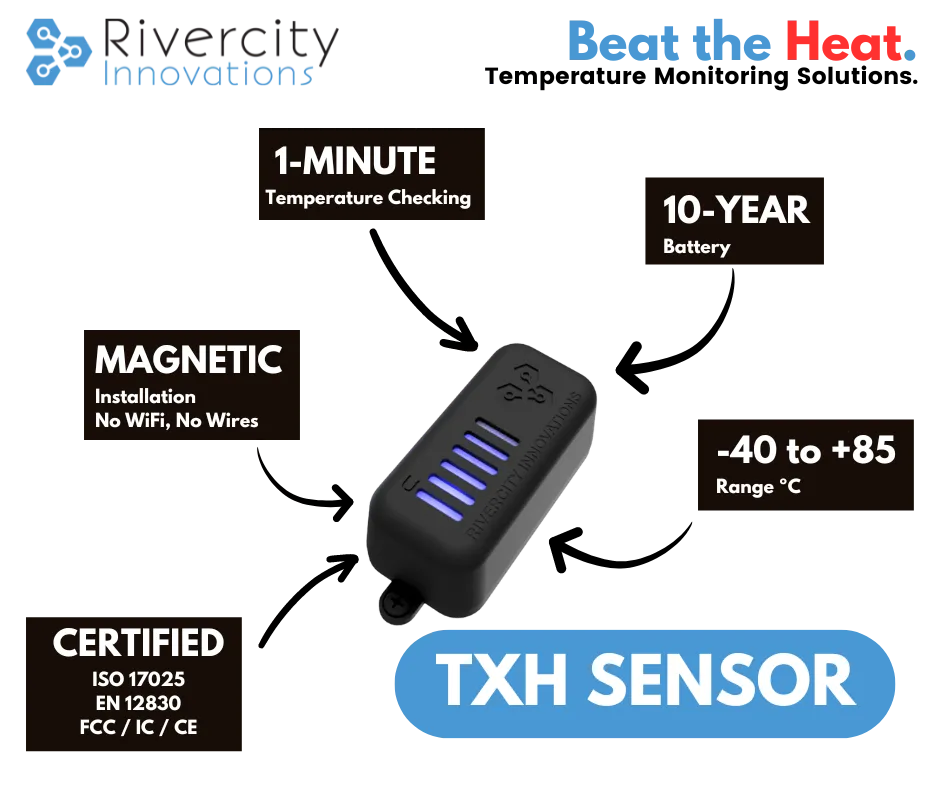 Rivercity Innovations

Beat the Heat.
Temperature Monitoring Solutions.

1-MINUTE
Temperature Checking

10-YEAR
Battery

MAGNETIC
Installation
No WiFi, No Wires

RIVERCITY INNOVATIONS

-40 to +85
Range °C

CERTIFIED
ISO 17025
EN 12830
FCC / IC / CE

TXH SENSOR